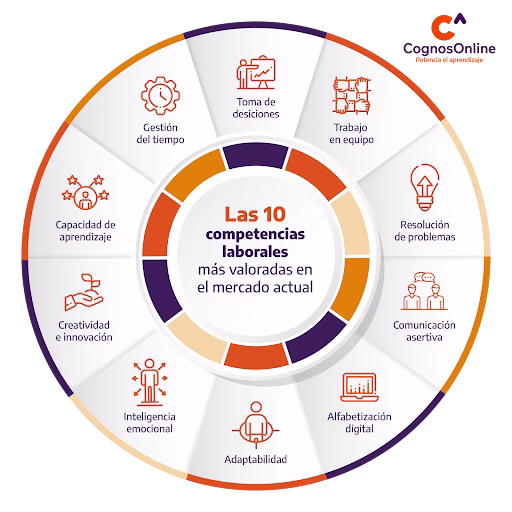 CognosOnline
Potencia el aprendizaje

Las 10 competencias laborales más valoradas en el mercado actual

Toma de desiciones

Trabajo en equipo

Resolución de problemas

Comunicación asertiva

Alfabetización digital

Adaptabilidad

Inteligencia emocional

Creatividad e innovación

Capacidad de aprendizaje

Gestión del tiempo